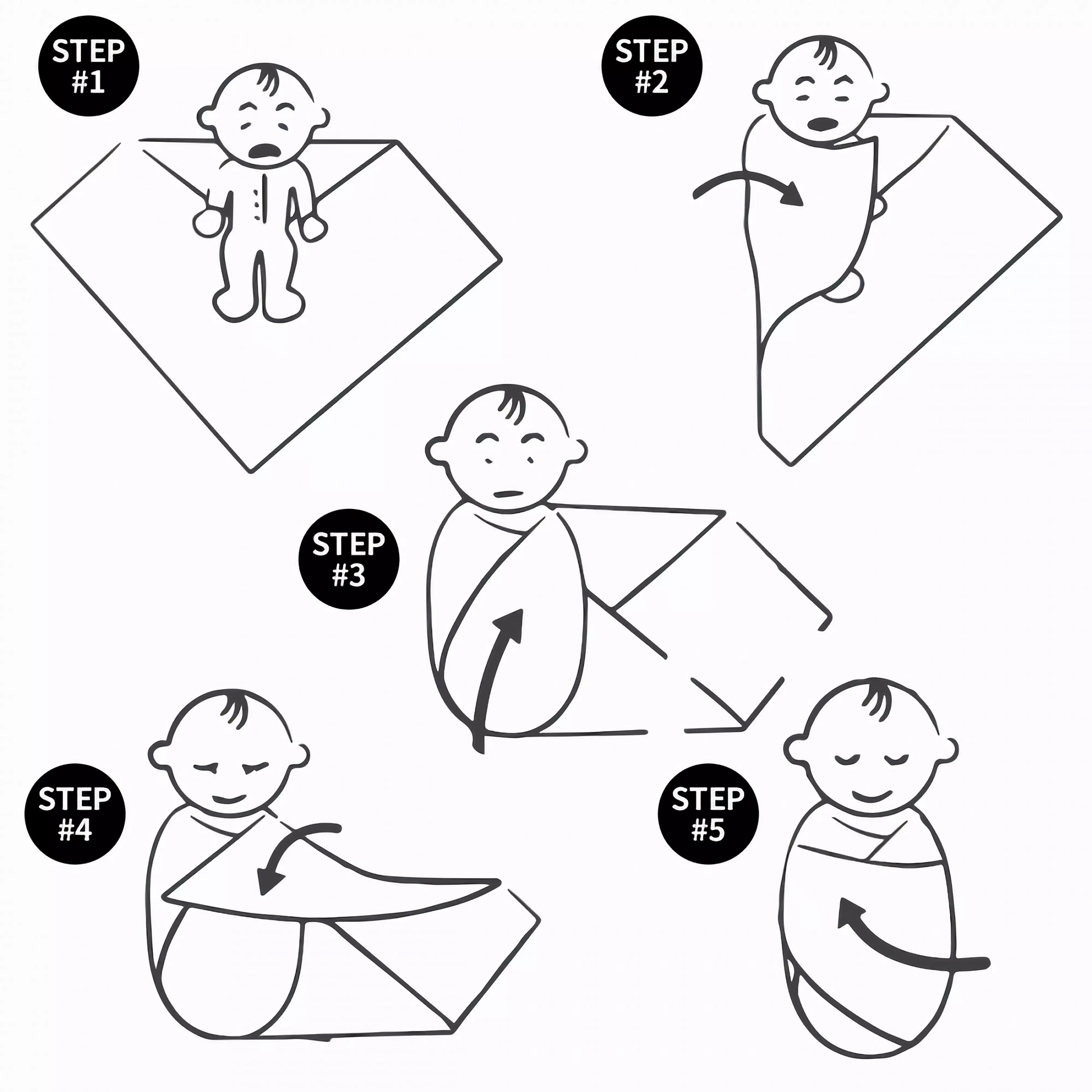 STEP #1

STEP #2

STEP #3

STEP #4

STEP #5